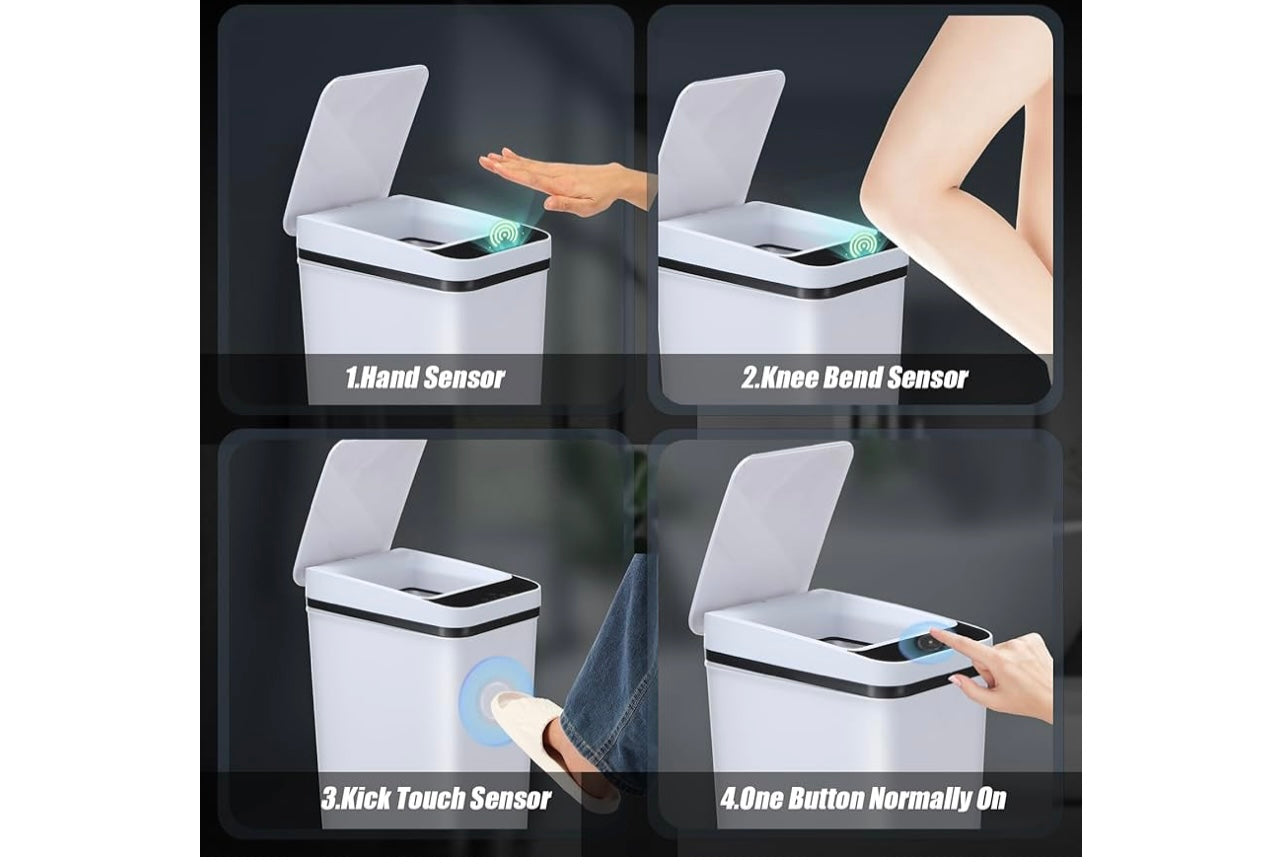 1.Hand Sensor

2.Knee Bend Sensor

3.Kick Touch Sensor

4.One Button Normally On