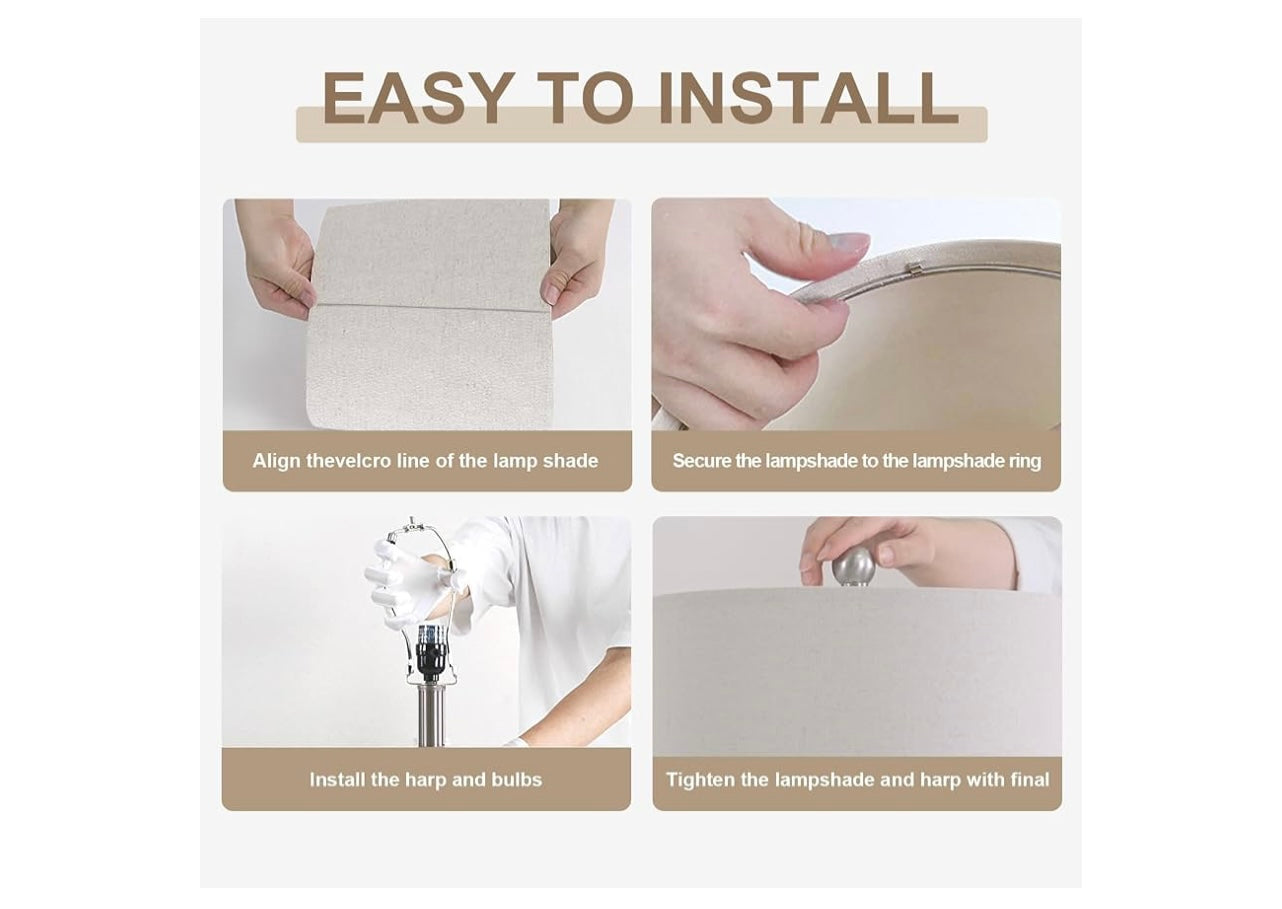 EASY TO INSTALL

Align thevelcro line of the lamp shade

Secure the lampshade to the lampshade ring

Install the harp and bulbs

Tighten the lampshade and harp with final