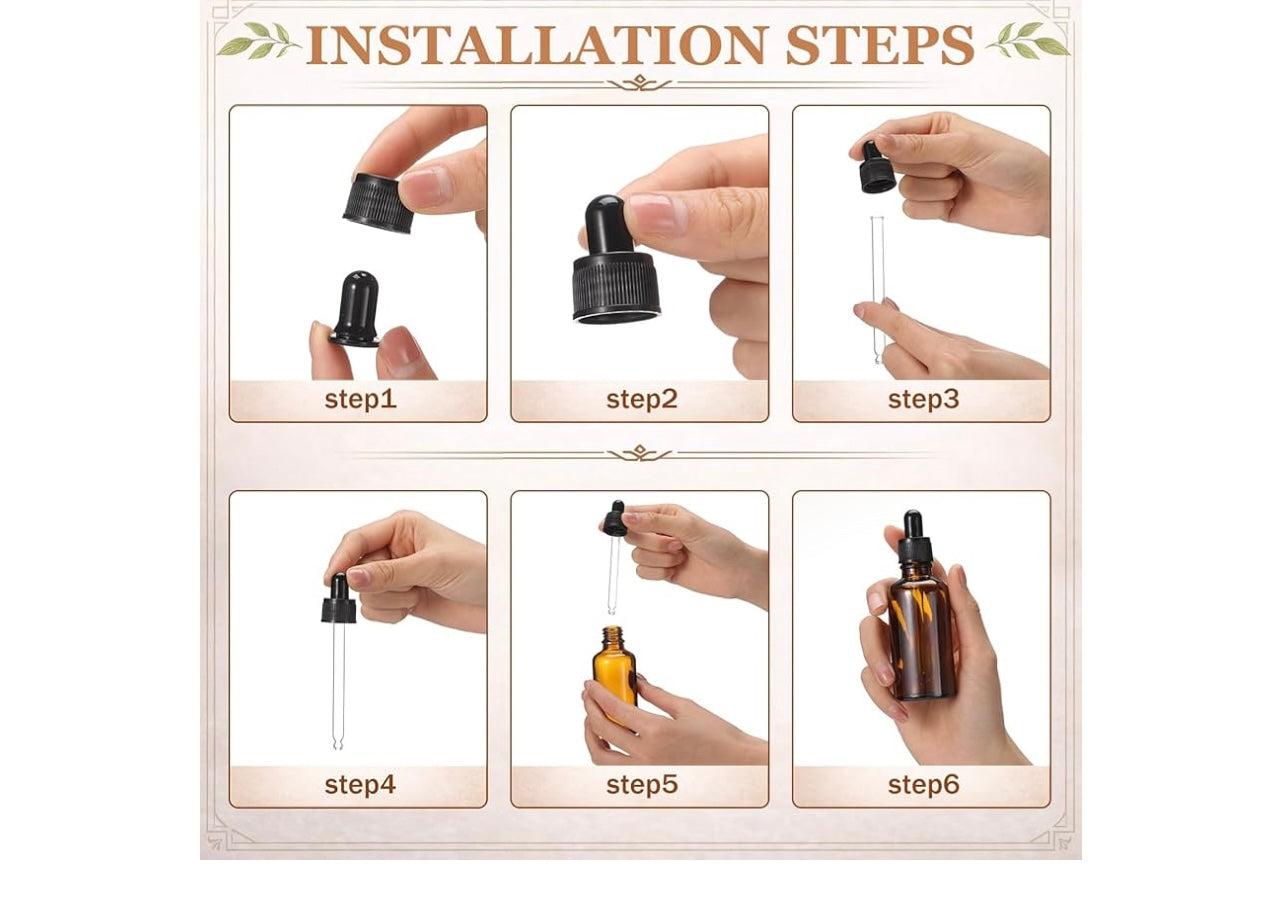 INSTALLATION STEPS

step1

step2

step3

step4

step5

step6