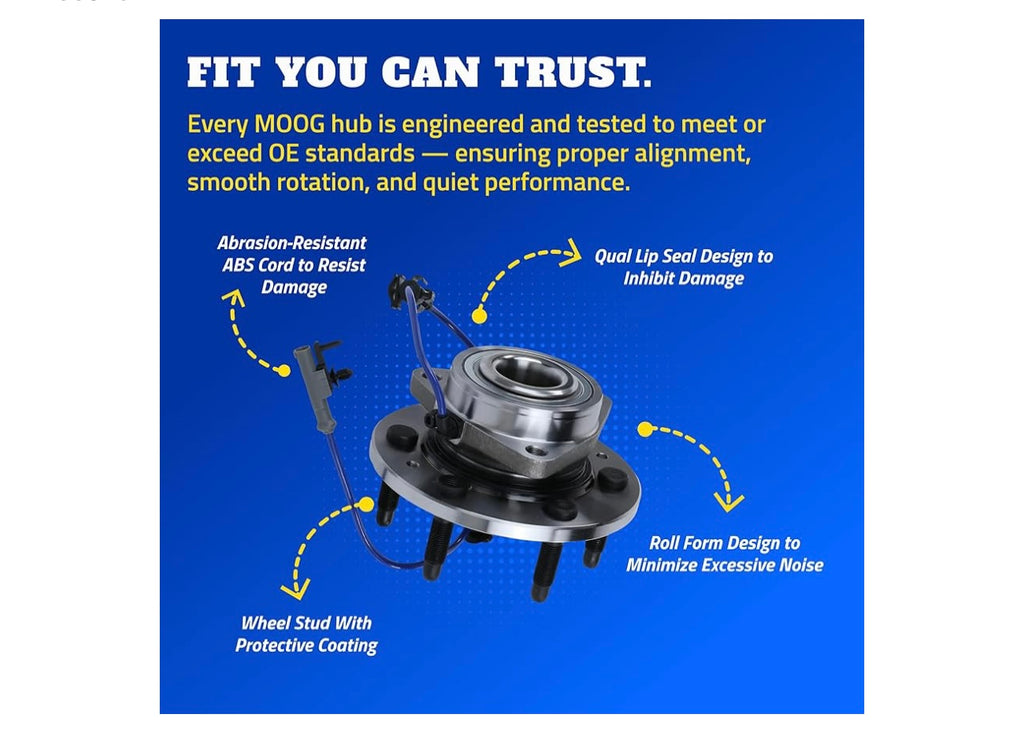 FIT YOU CAN TRUST.

Every MOOG hub is engineered and tested to meet or exceed OE standards — ensuring proper alignment, smooth rotation, and quiet performance.

Abrasion-Resistant ABS Cord to Resist Damage

Qual Lip Seal Design to Inhibit Damage

Roll Form Design to Minimize Excessive Noise

Wheel Stud With Protective Coating