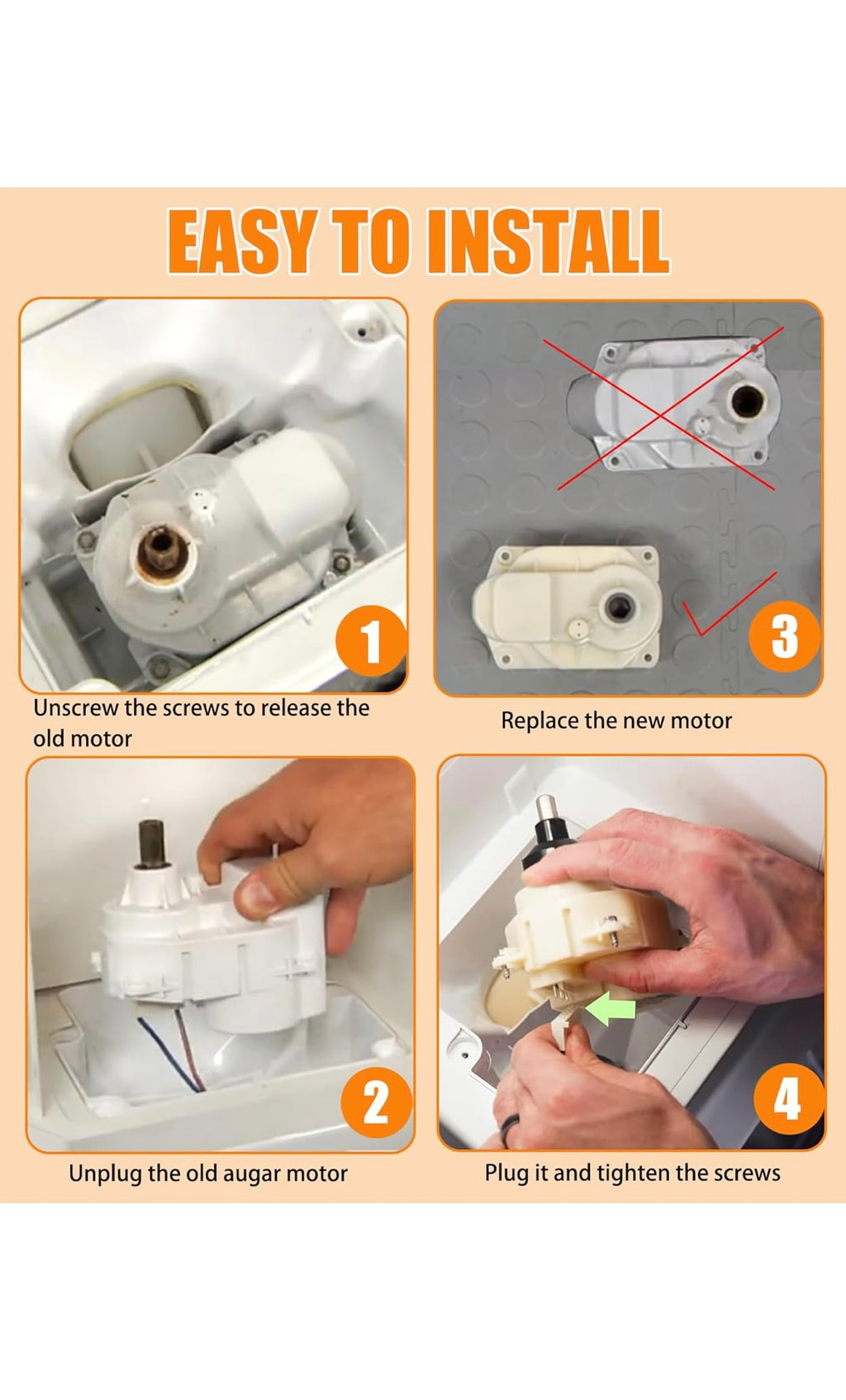 EASY TO INSTALL

1

Unscrew the screws to release the old motor

3

Replace the new motor

2

Unplug the old augar motor

4

Plug it and tighten the screws