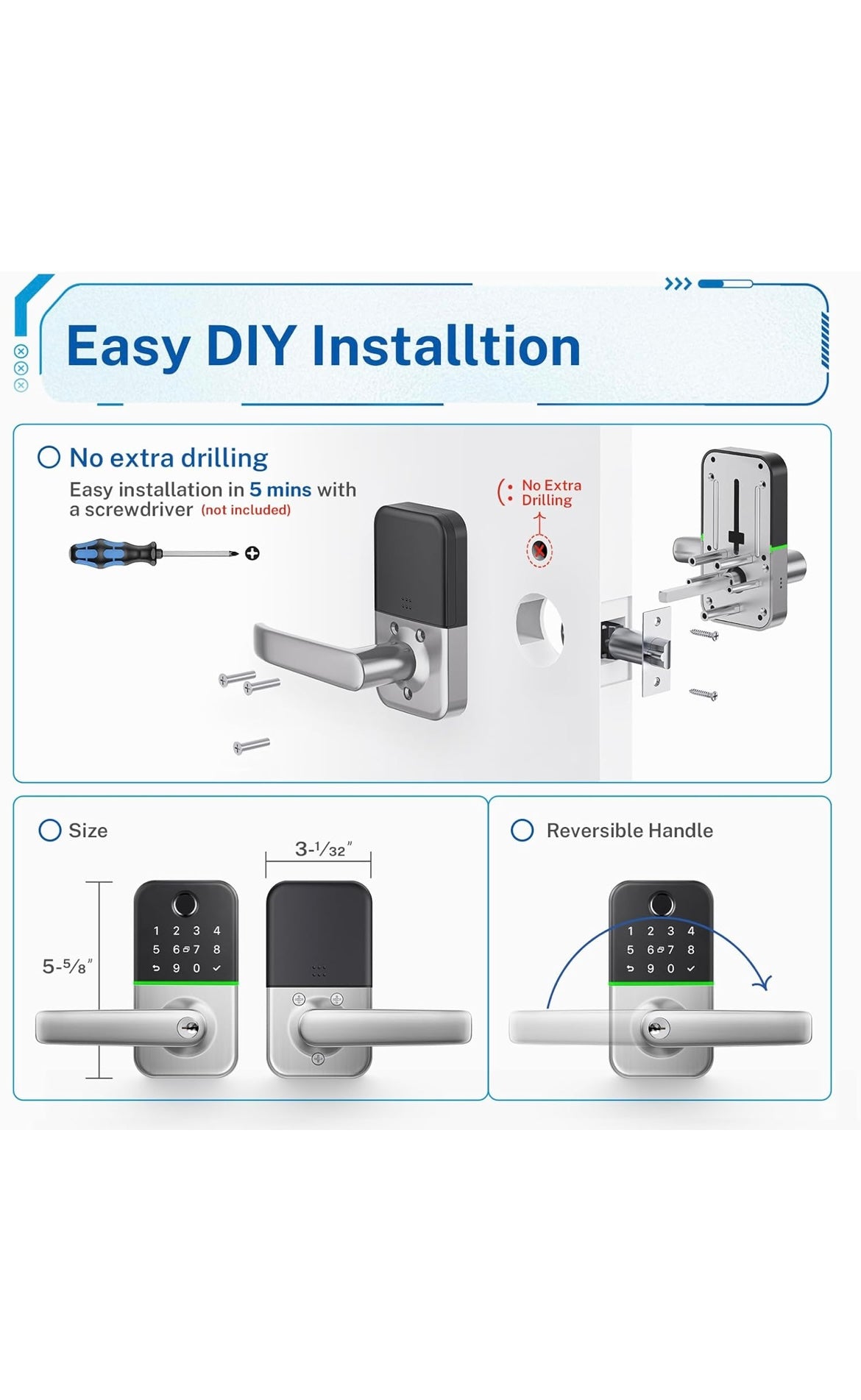 Easy DIY Installtion

No extra drilling

Easy installation in 5 mins with a screwdriver (not included)

No Extra Drilling

Size

3-1/32"

5-5/8"

1 2 3 4
5 6 7 8
9 0

Reversible Handle

1 2 3 4
5 6 7 8
9 0