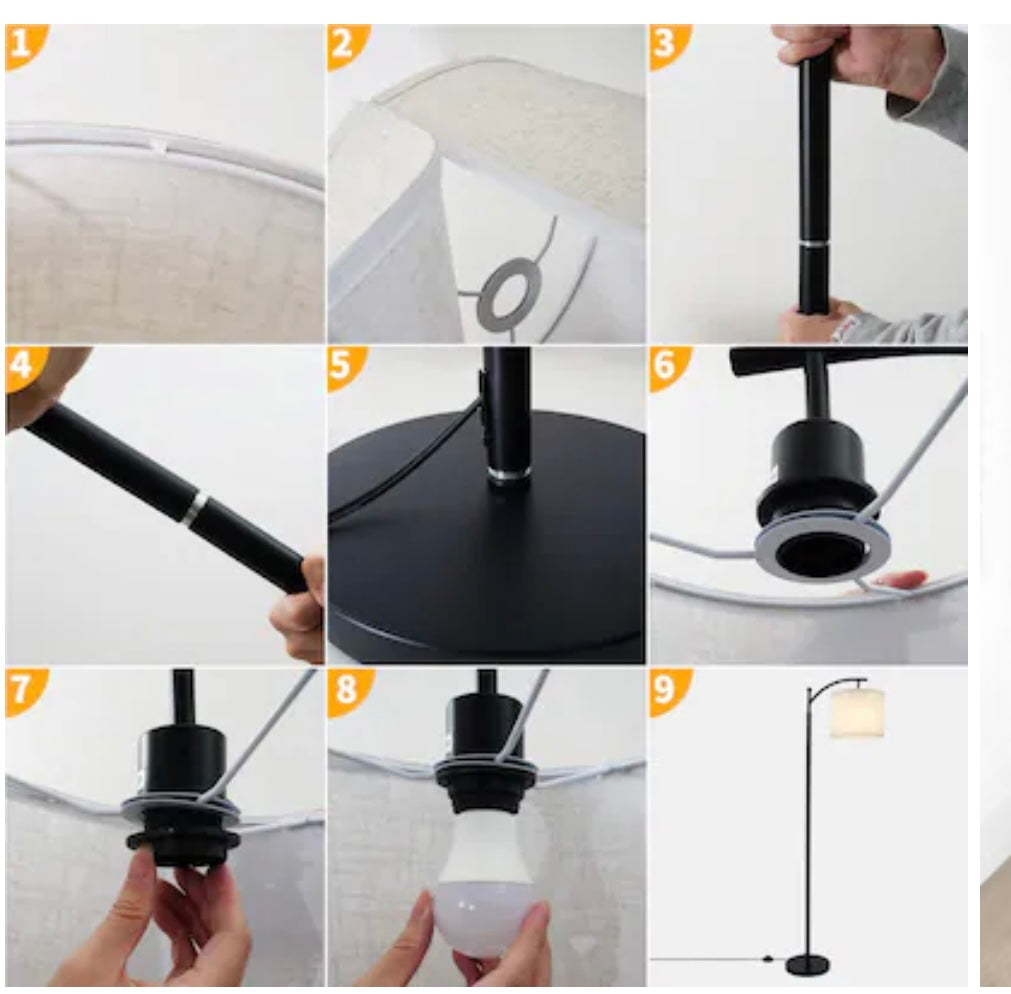 1
2
3
4
5
6
7
8
9