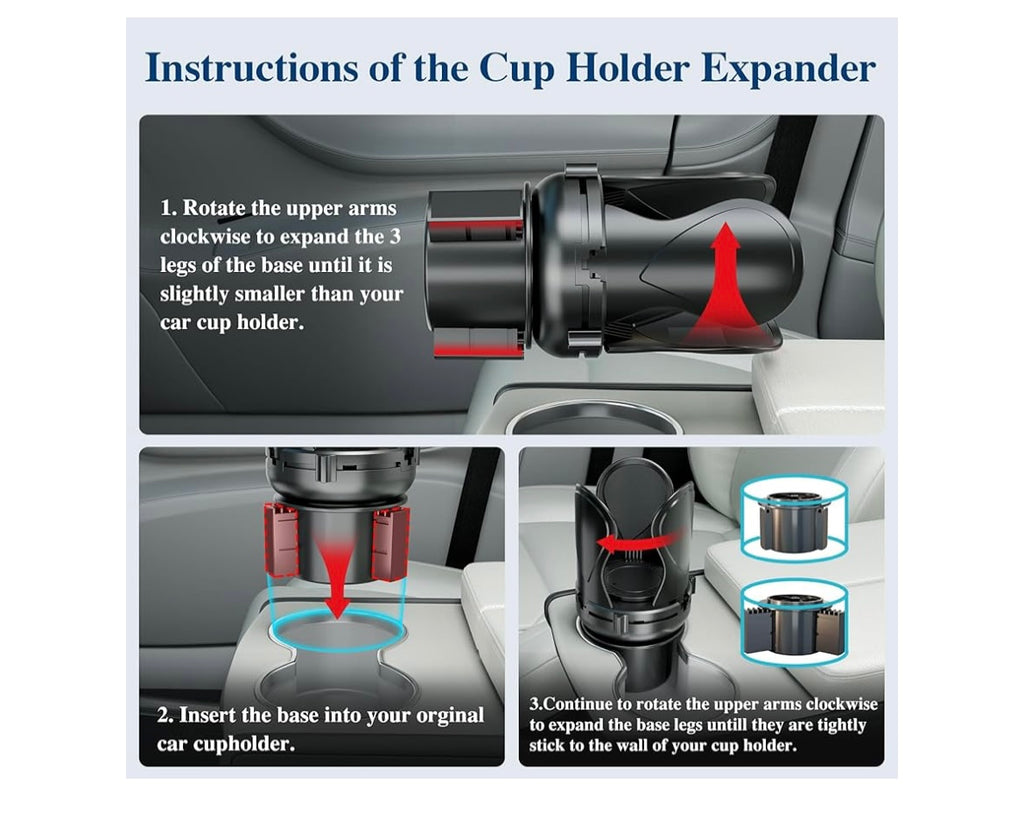 Instructions of the Cup Holder Expander

1. Rotate the upper arms clockwise to expand the 3 legs of the base until it is slightly smaller than your car cup holder.

2. Insert the base into your orginal car cupholder.

3.Continue to rotate the upper arms clockwise to expand the base legs untill they are tightly stick to the wall of your cup holder.