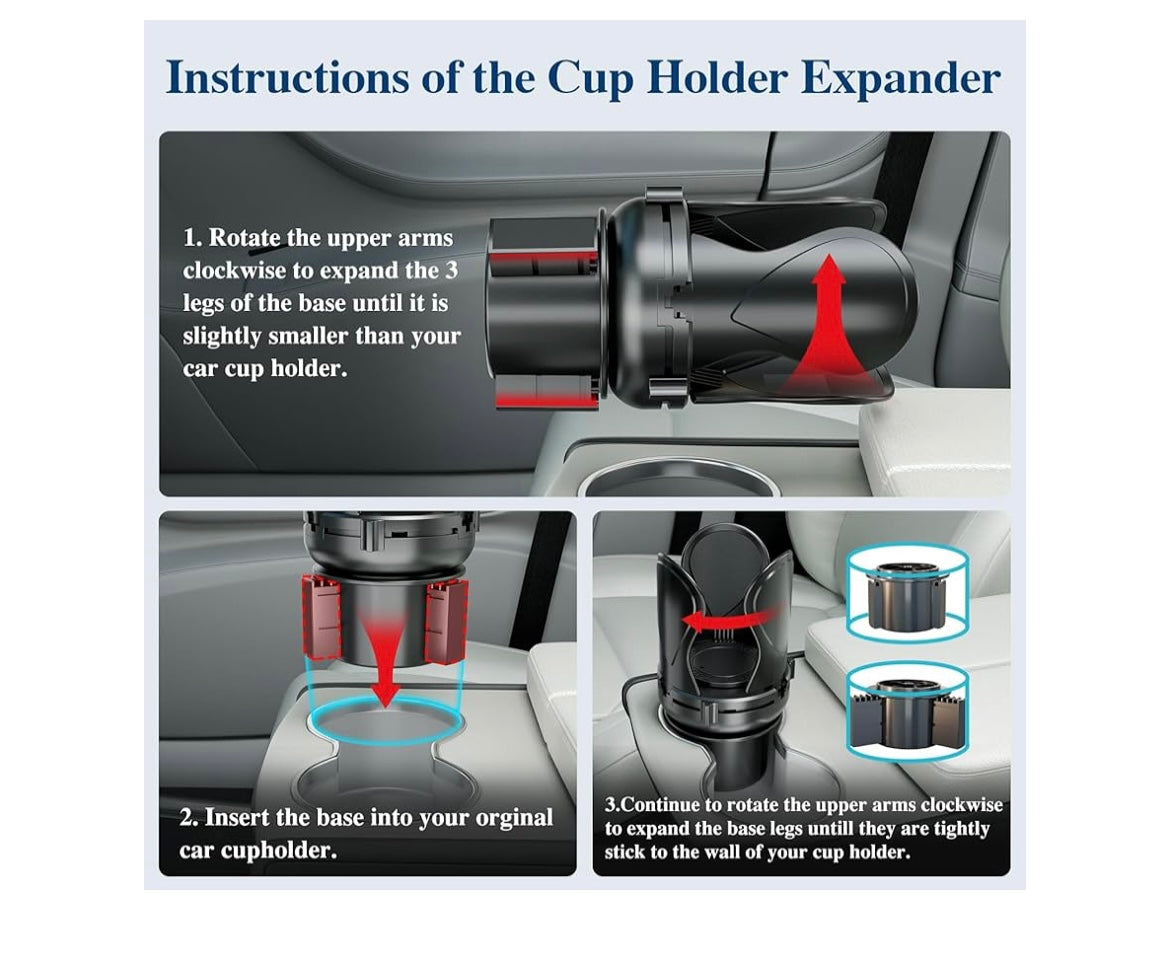 Instructions of the Cup Holder Expander

1. Rotate the upper arms clockwise to expand the 3 legs of the base until it is slightly smaller than your car cup holder.

2. Insert the base into your orginal car cupholder.

3.Continue to rotate the upper arms clockwise to expand the base legs untill they are tightly stick to the wall of your cup holder.