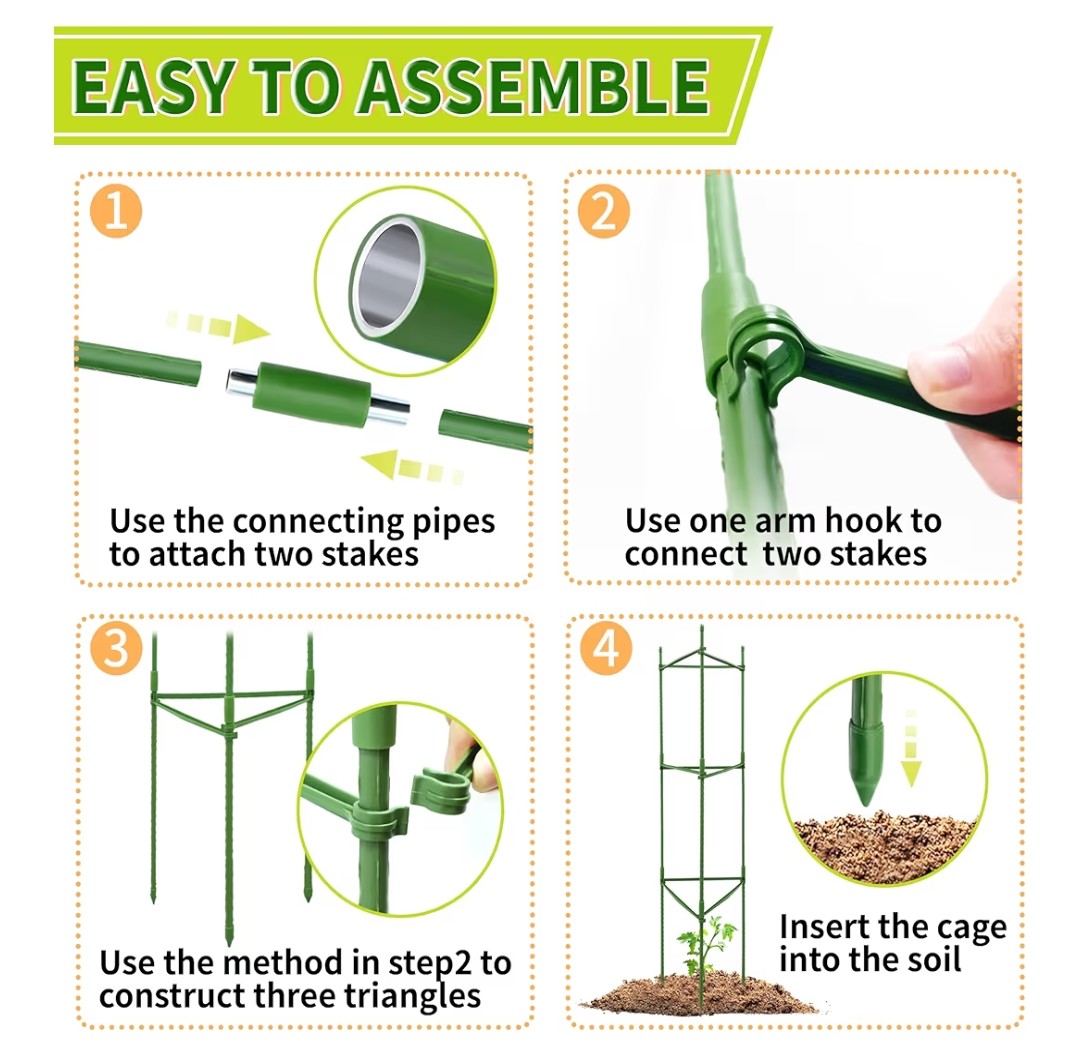 EASY TO ASSEMBLE

1

Use the connecting pipes to attach two stakes

2

Use one arm hook to connect  two stakes

3

Use the method in step2 to construct three triangles

4

Insert the cage into the soil