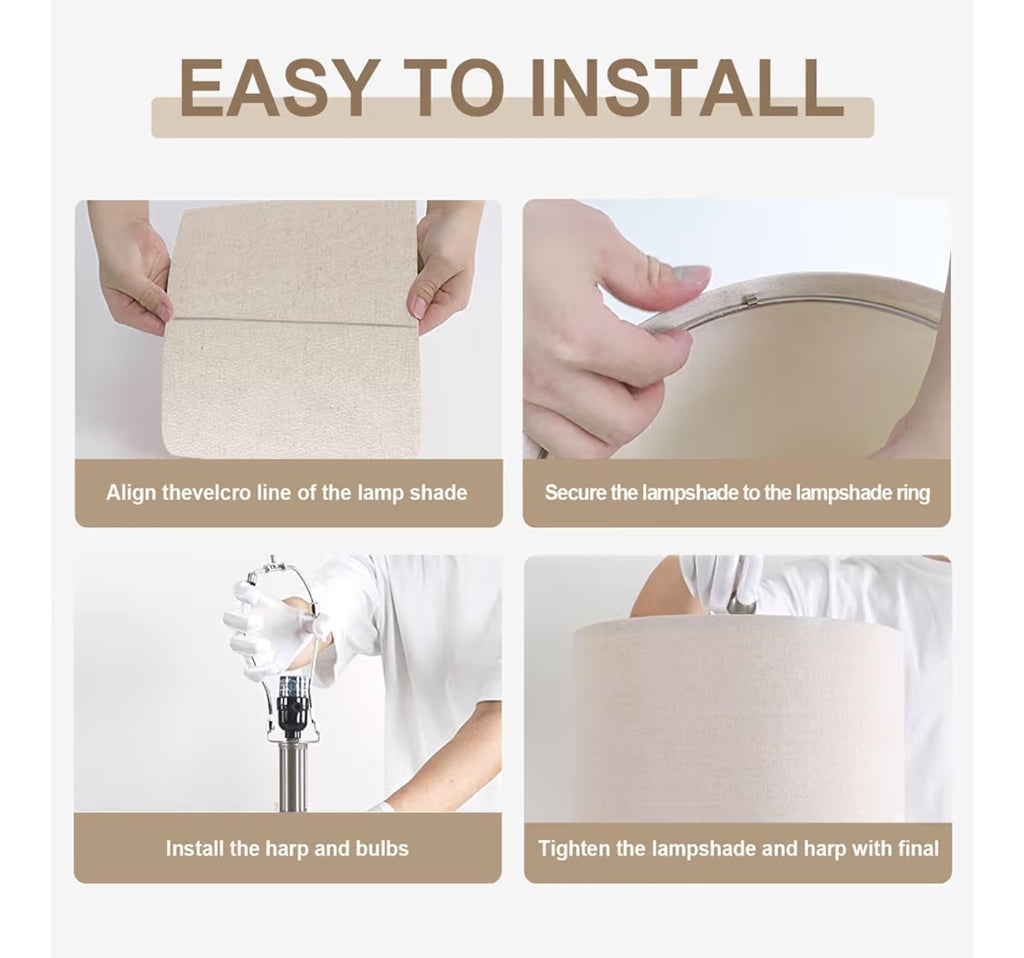 EASY TO INSTALL

Align thevelcro line of the lamp shade

Secure the lampshade to the lampshade ring

Install the harp and bulbs

Tighten the lampshade and harp with final