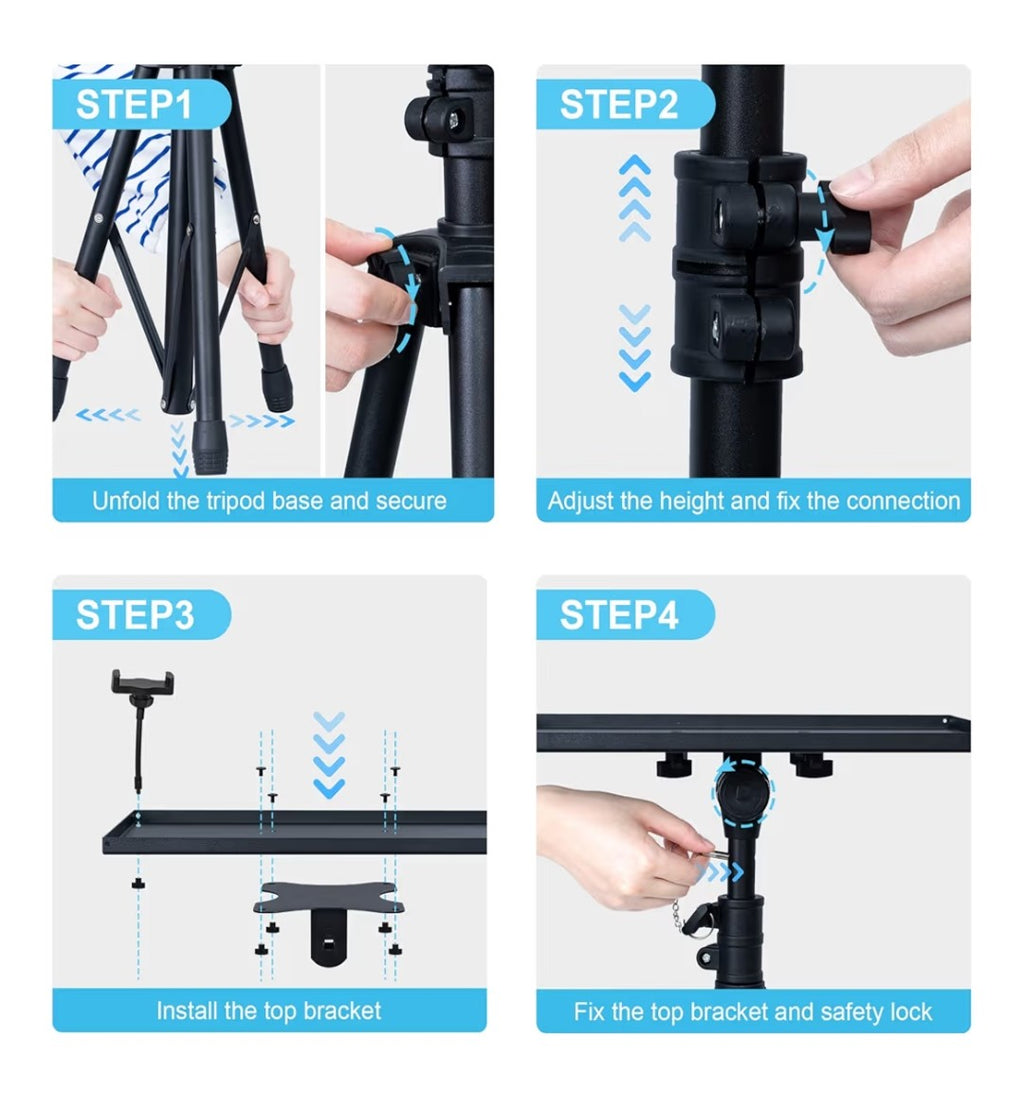 STEP1

Unfold the tripod base and secure

STEP2

Adjust the height and fix the connection

STEP3

Install the top bracket

STEP4

Fix the top bracket and safety lock