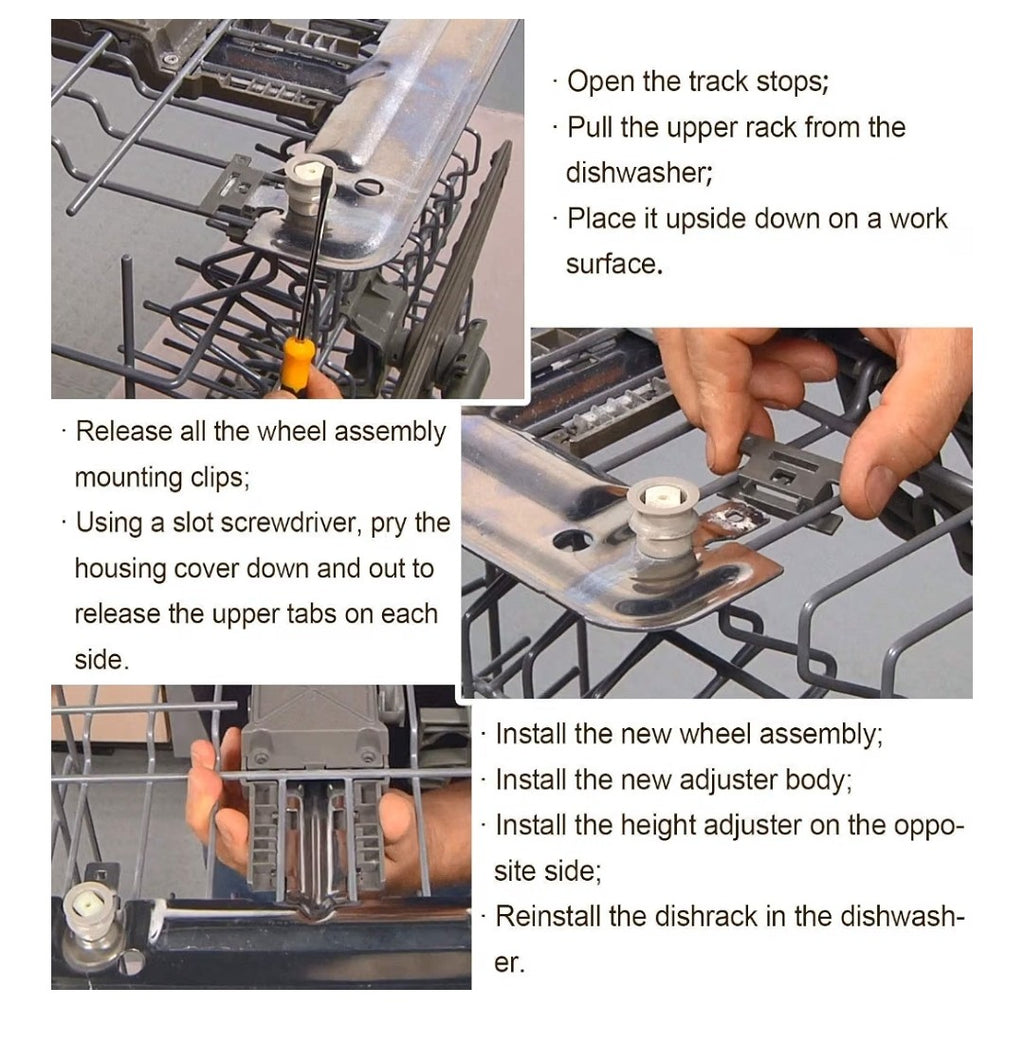 · Open the track stops;
· Pull the upper rack from the dishwasher;
· Place it upside down on a work surface.

· Release all the wheel assembly mounting clips;
· Using a slot screwdriver, pry the housing cover down and out to release the upper tabs on each side.

· Install the new wheel assembly;
· Install the new adjuster body;
· Install the height adjuster on the opposite side;
· Reinstall the dishrack in the dishwasher.