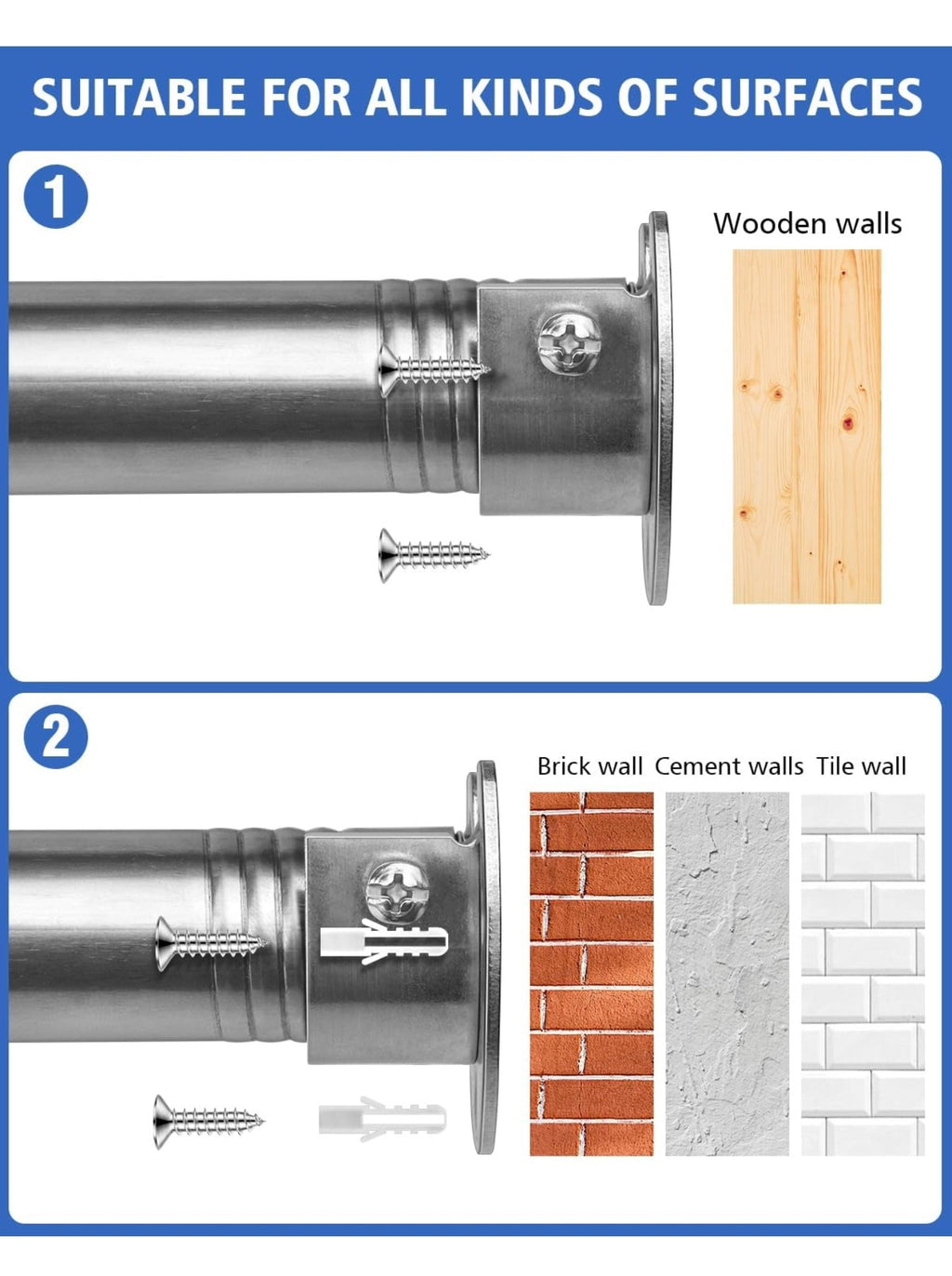 SUITABLE FOR ALL KINDS OF SURFACES

1

Wooden walls

2

Brick wall Cement walls Tile wall