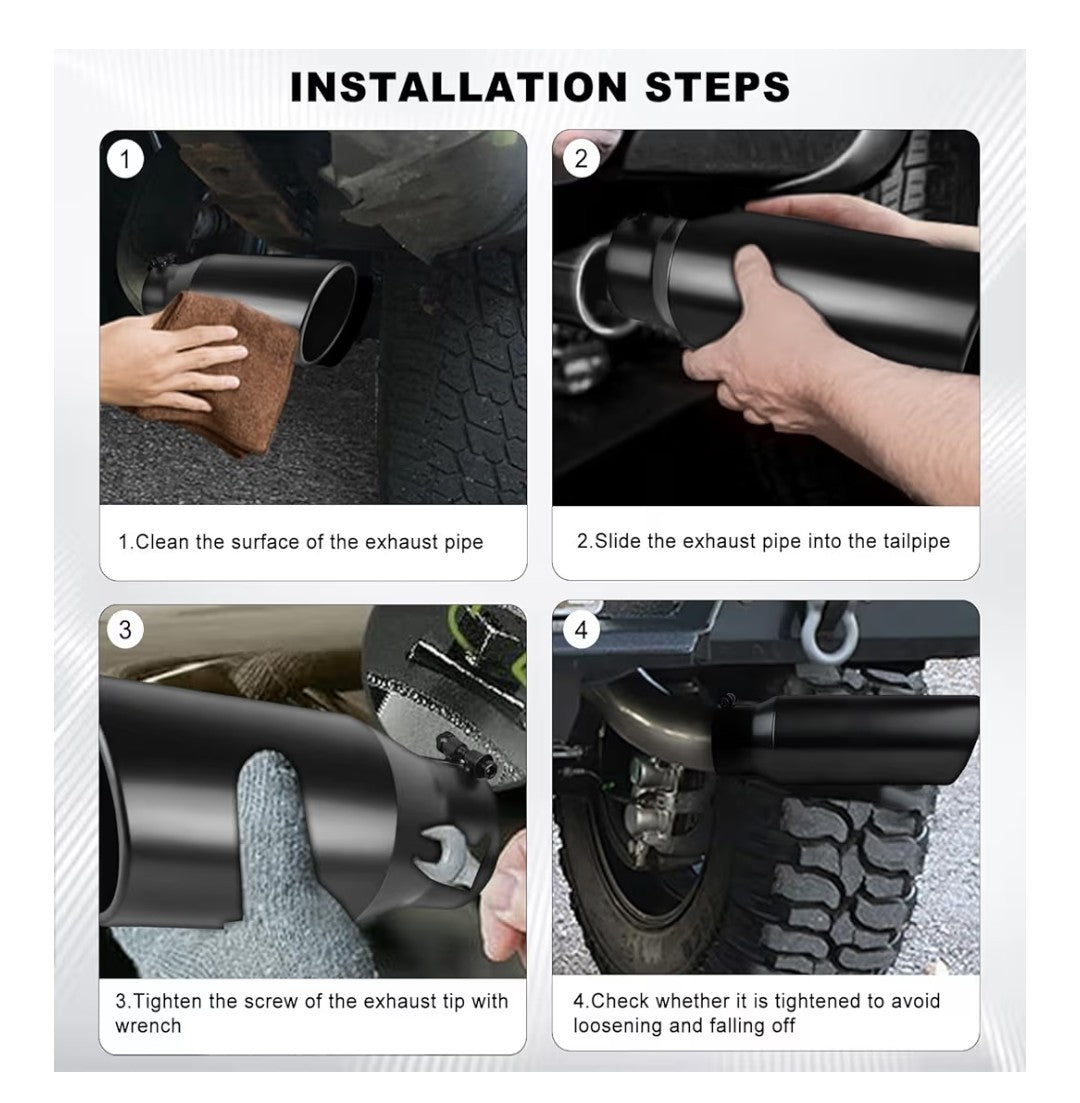 INSTALLATION STEPS

1

1.Clean the surface of the exhaust pipe

2

2.Slide the exhaust pipe into the tailpipe

3

3.Tighten the screw of the exhaust tip with wrench

4

4.Check whether it is tightened to avoid loosening and falling off