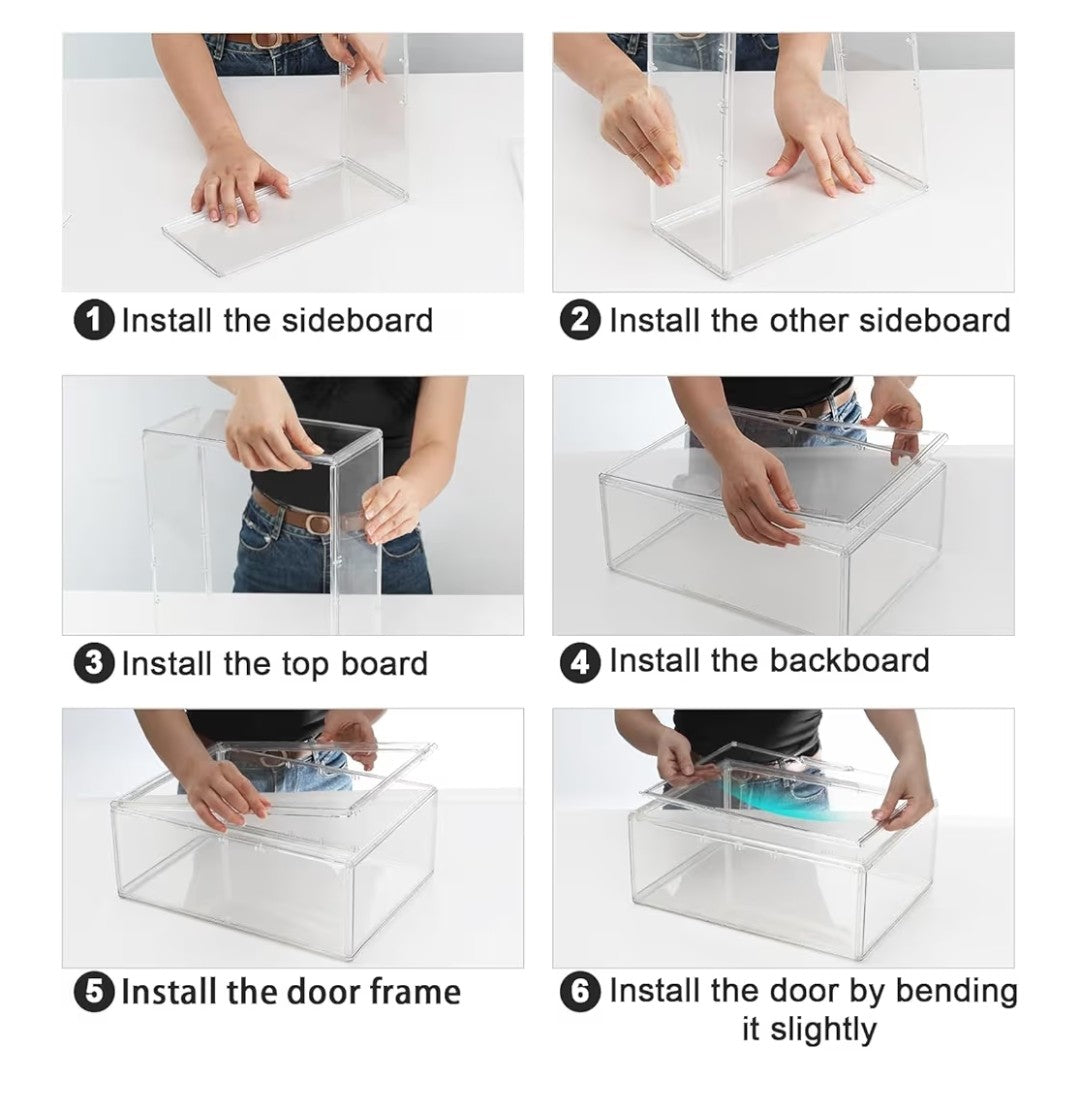 1 Install the sideboard

2 Install the other sideboard

3 Install the top board

4 Install the backboard

5 Install the door frame

6 Install the door by bending it slightly