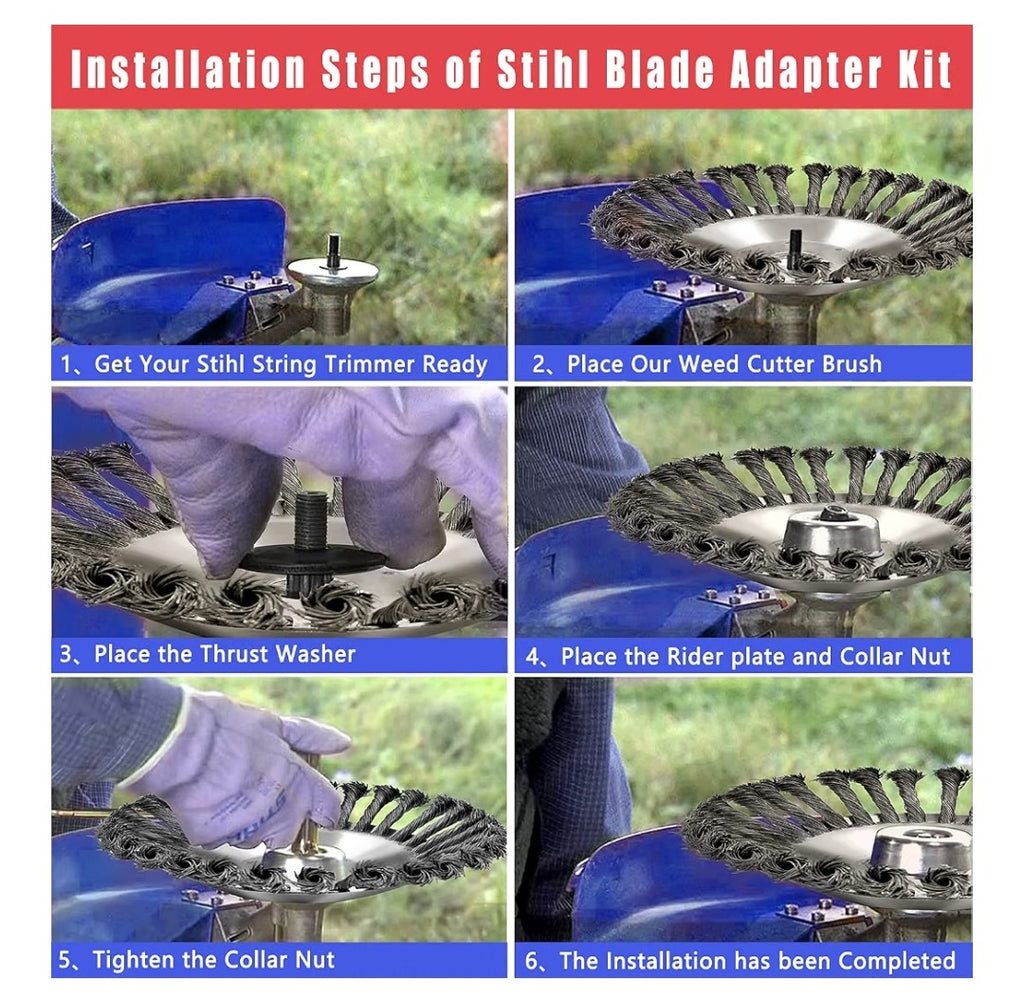 Installation Steps of Stihl Blade Adapter Kit

1、Get Your Stihl String Trimmer Ready

2、Place Our Weed Cutter Brush

3、Place the Thrust Washer

4、Place the Rider plate and Collar Nut

5、Tighten the Collar Nut

6、The Installation has been Completed