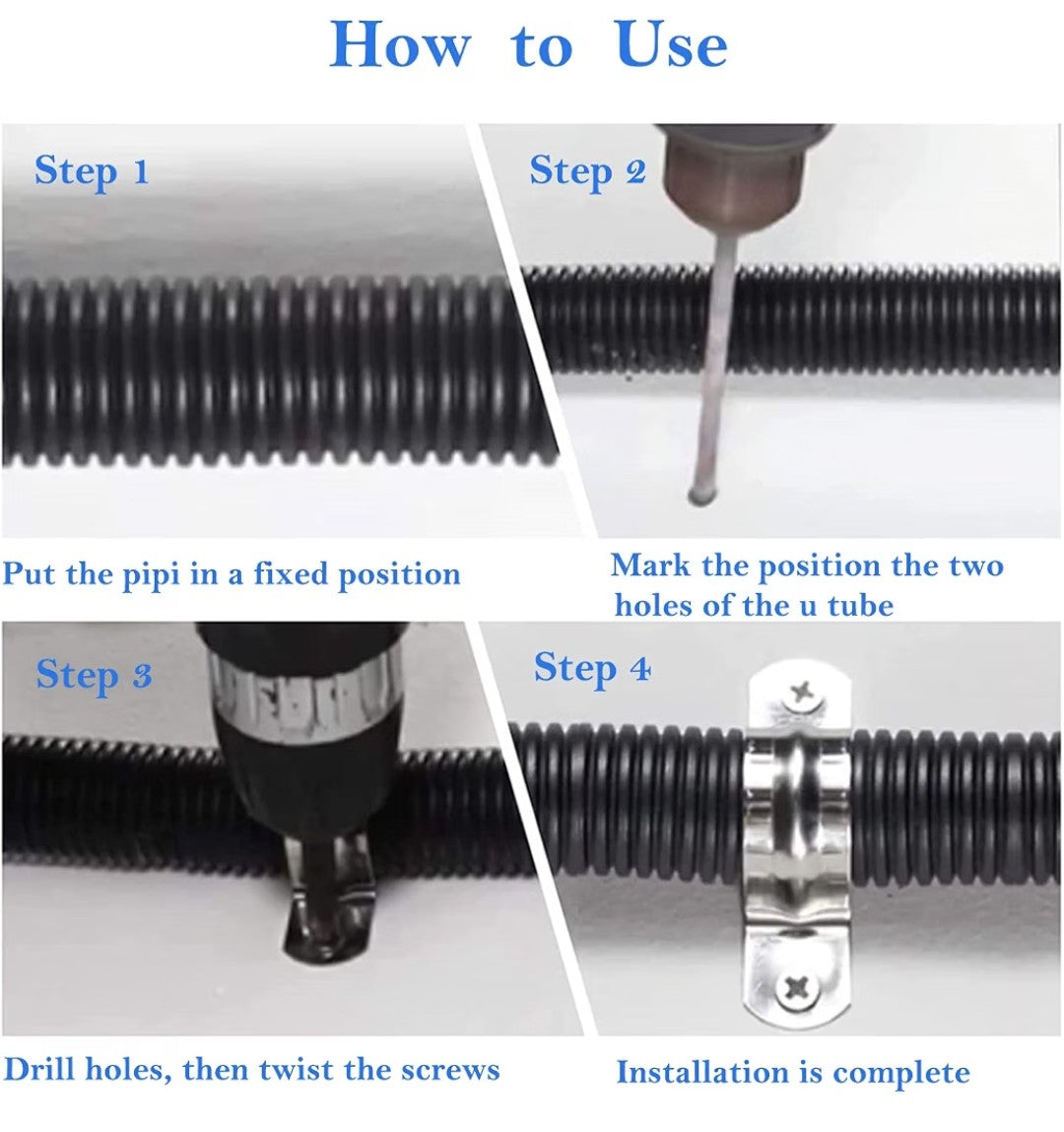 How to Use

Step 1

Put the pipi in a fixed position

Step 2

Mark the position the two holes of the u tube

Step 3

Drill holes, then twist the screws

Step 4

Installation is complete