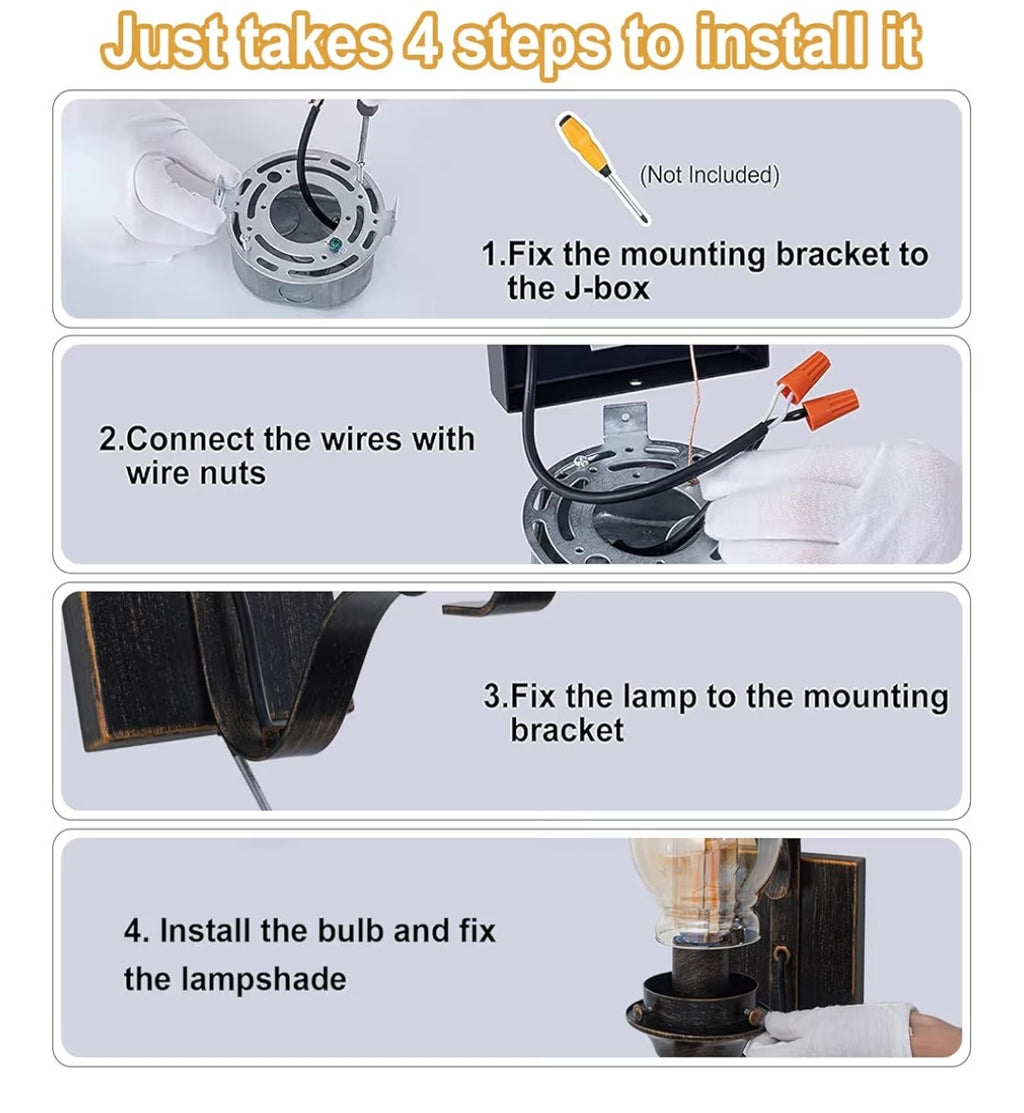 Just takes 4 steps to install it

(Not Included)

1.Fix the mounting bracket to the J-box

2.Connect the wires with wire nuts

3.Fix the lamp to the mounting bracket

4. Install the bulb and fix the lampshade