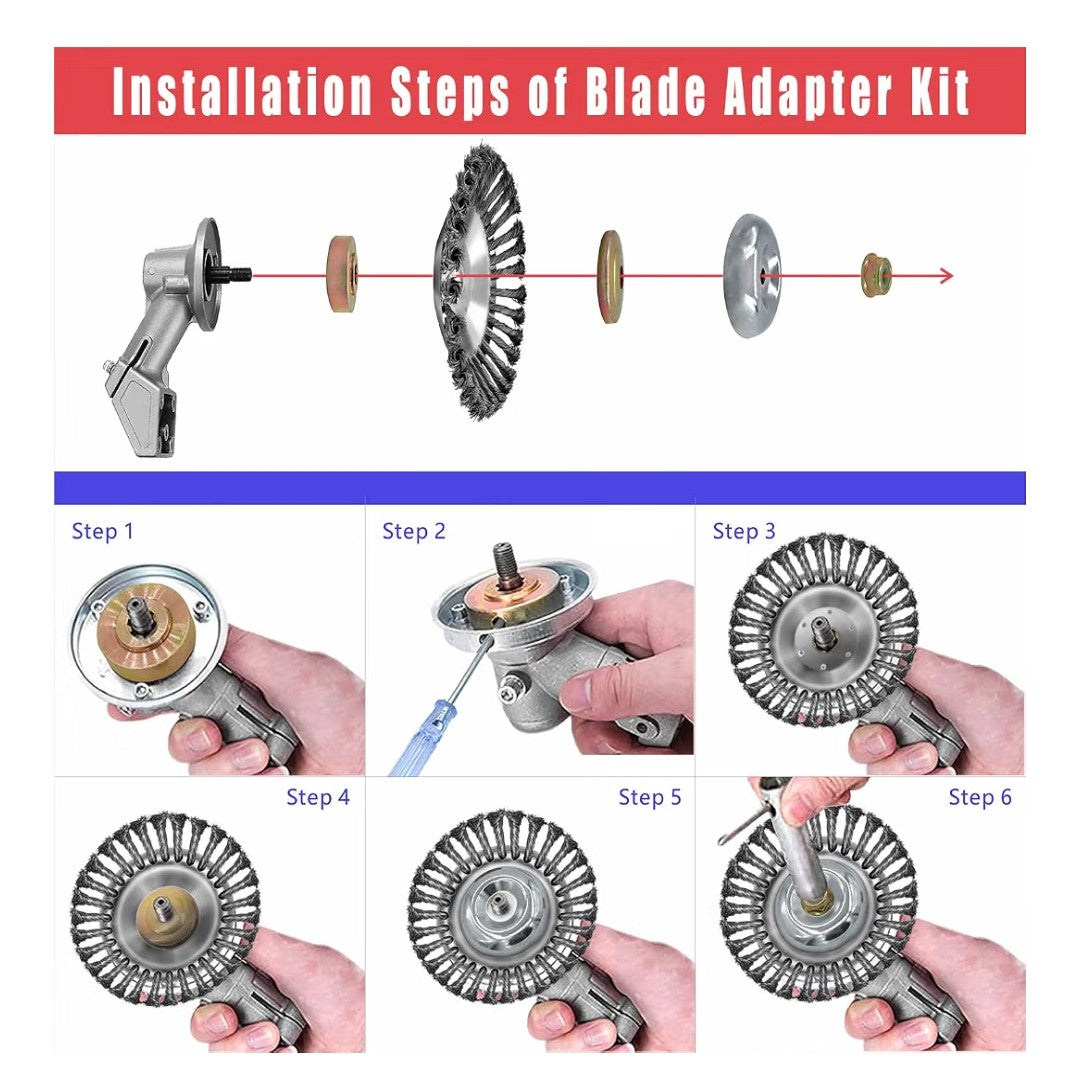 Installation Steps of Blade Adapter Kit

Step 1

Step 2

Step 3

Step 4

Step 5

Step 6