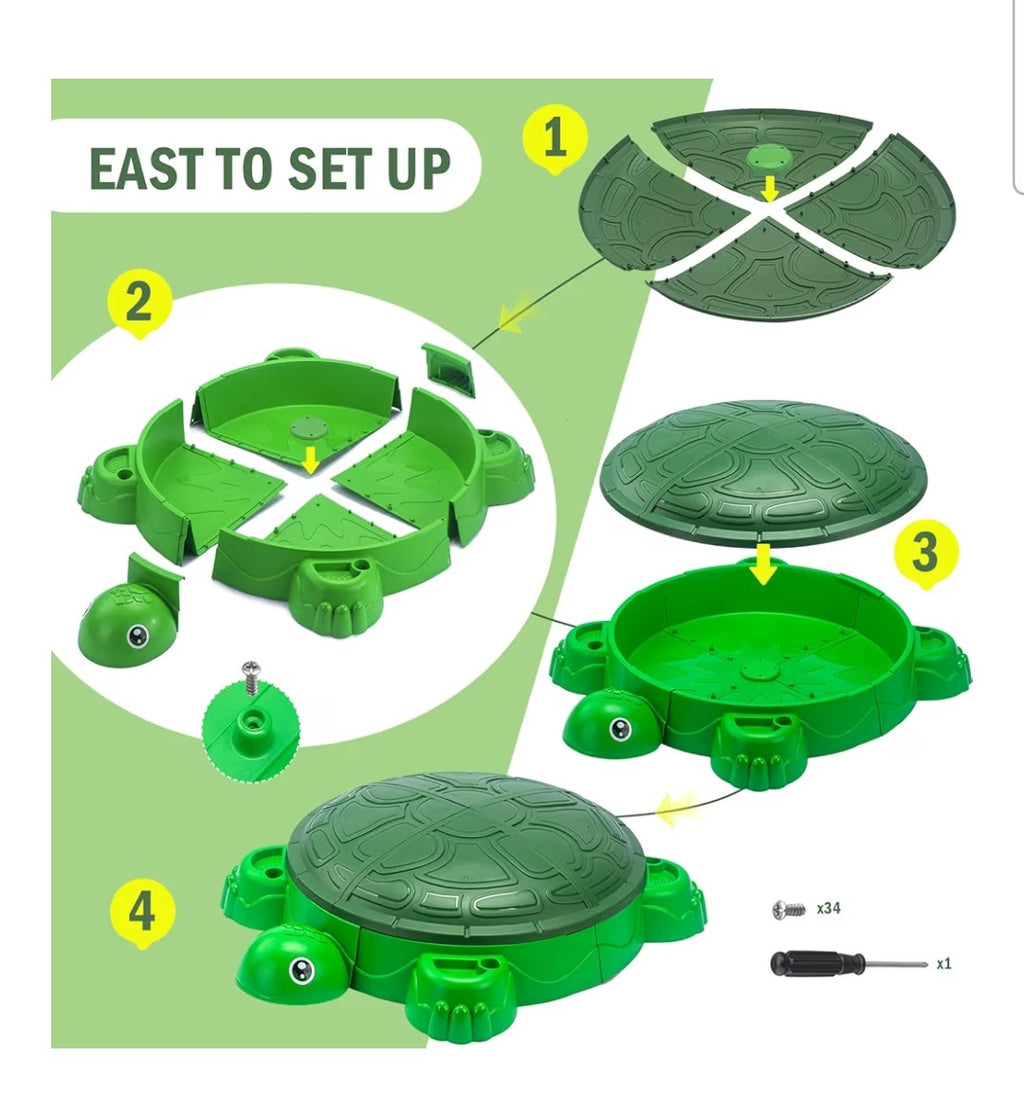 EAST TO SET UP

1

2

3

4

x34

x1