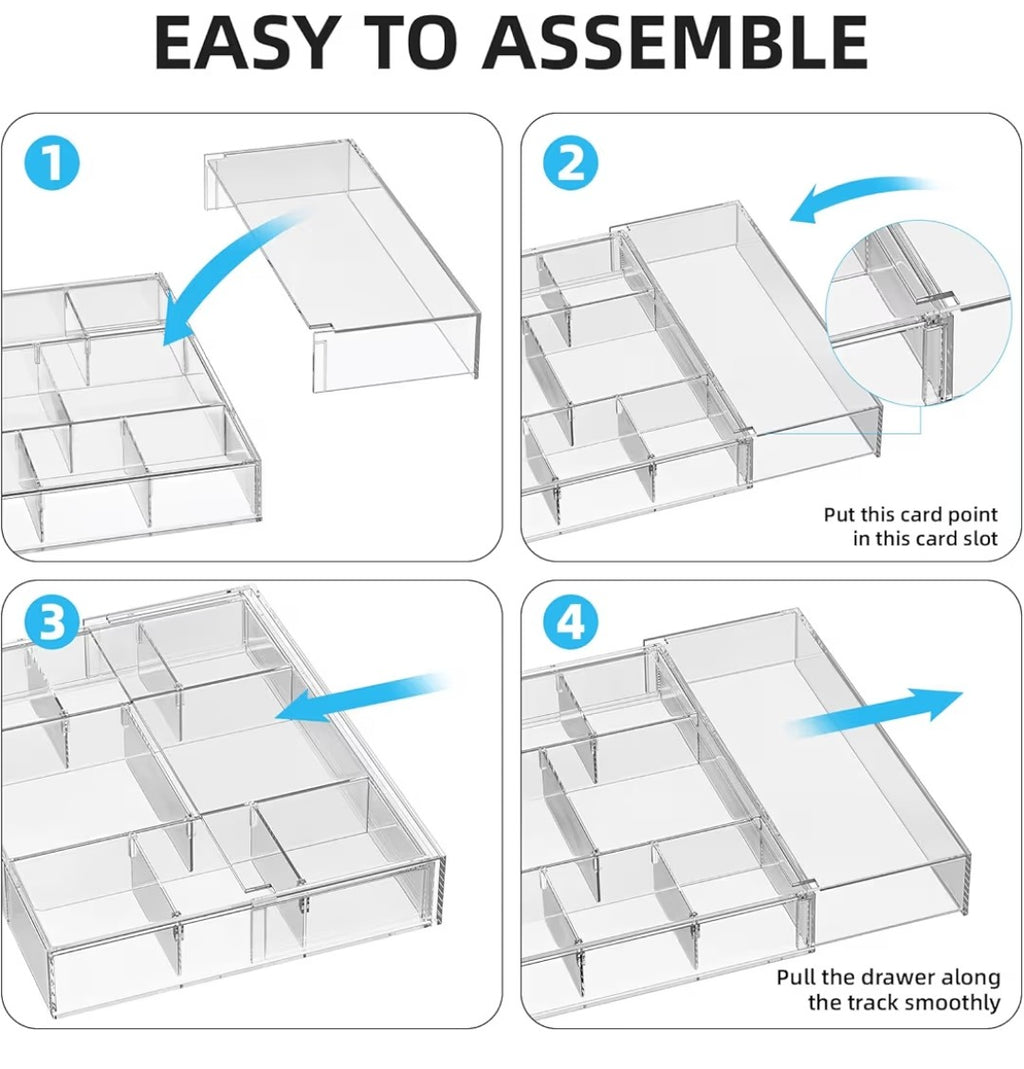 EASY TO ASSEMBLE

1

2

Put this card point
in this card slot

3

4

Pull the drawer along
the track smoothly