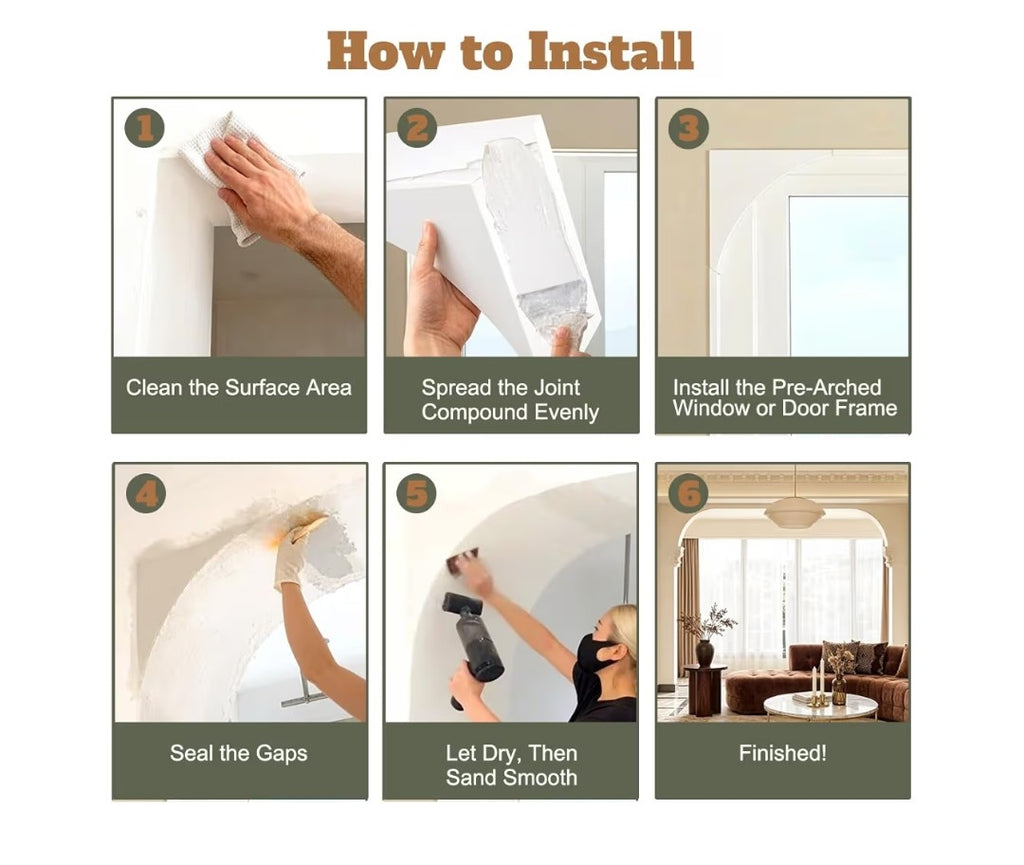 How to Install

1
Clean the Surface Area

2
Spread the Joint Compound Evenly

3
Install the Pre-Arched Window or Door Frame

4
Seal the Gaps

5
Let Dry, Then Sand Smooth

6
Finished!