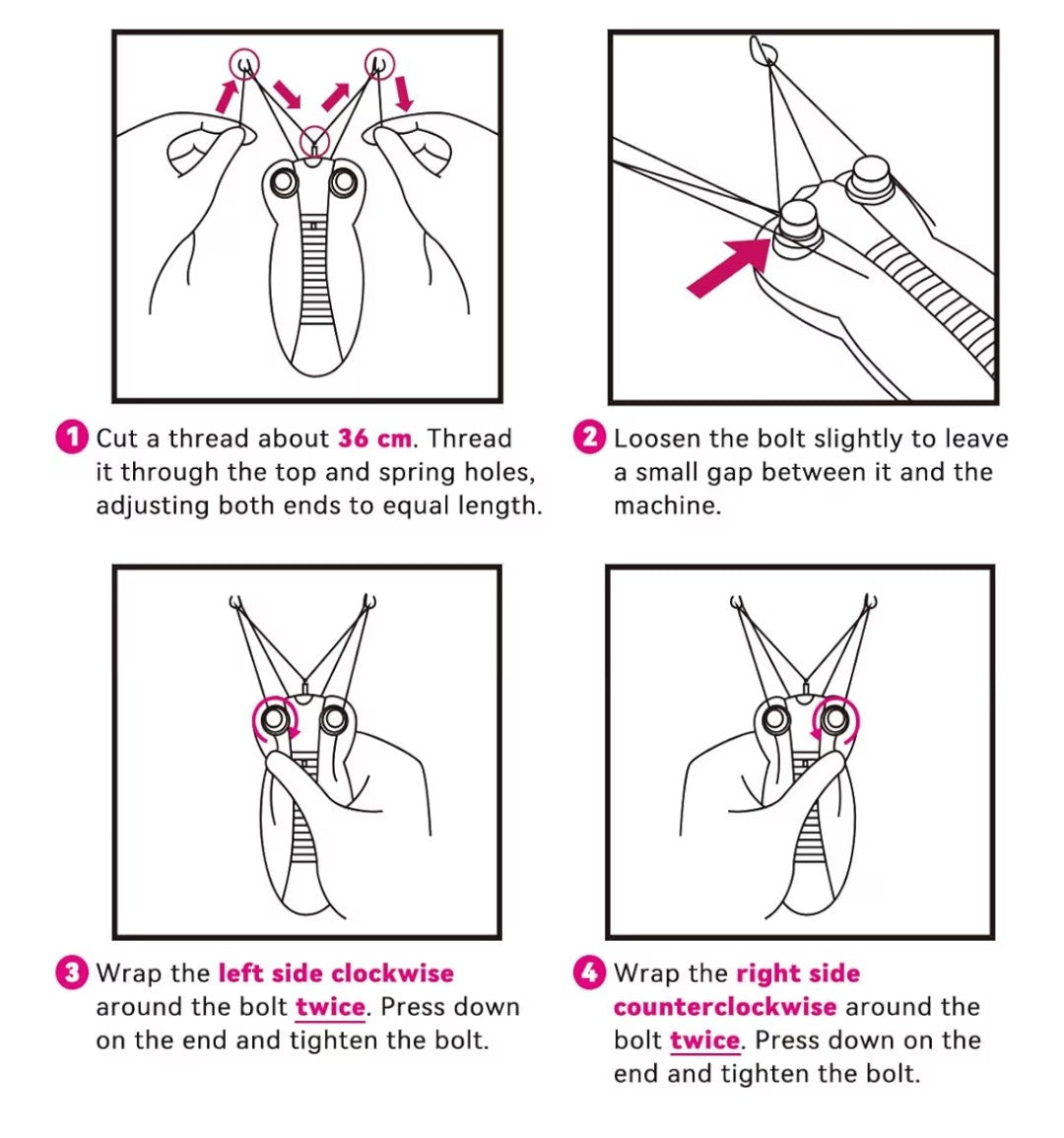 1 Cut a thread about 36 cm. Thread it through the top and spring holes, adjusting both ends to equal length.

2 Loosen the bolt slightly to leave a small gap between it and the machine.

3 Wrap the left side clockwise around the bolt twice. Press down on the end and tighten the bolt.

4 Wrap the right side counterclockwise around the bolt twice. Press down on the end and tighten the bolt.